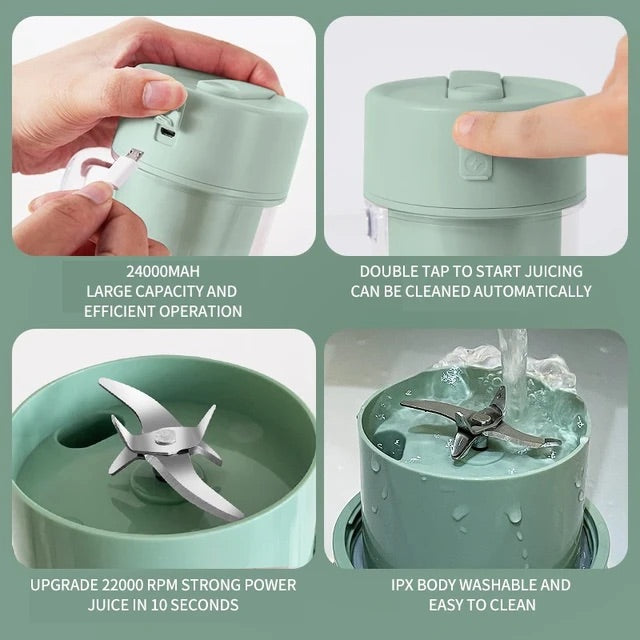 24000MAH
LARGE CAPACITY AND
EFFICIENT OPERATION

DOUBLE TAP TO START JUICING
CAN BE CLEANED AUTOMATICALLY

UPGRADE 22000 RPM STRONG POWER
JUICE IN 10 SECONDS

IPX BODY WASHABLE AND
EASY TO CLEAN