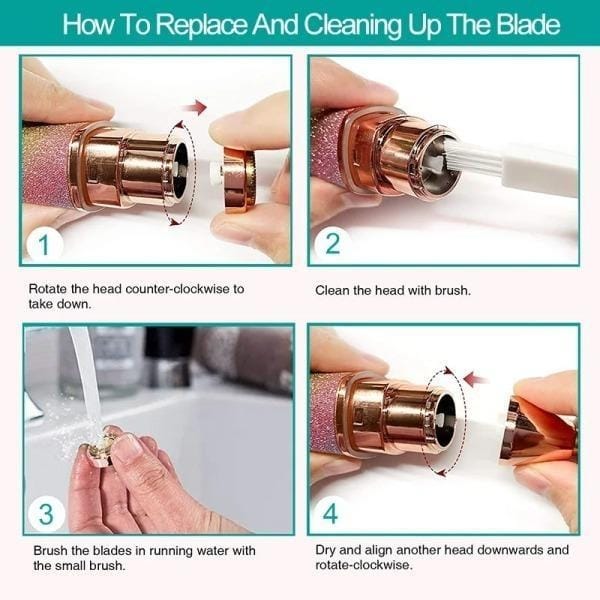 How To Replace And Cleaning Up The Blade

1

Rotate the head counter-clockwise to take down.

2

Clean the head with brush.

3

Brush the blades in running water with the small brush.

4

Dry and align another head downwards and rotate-clockwise.